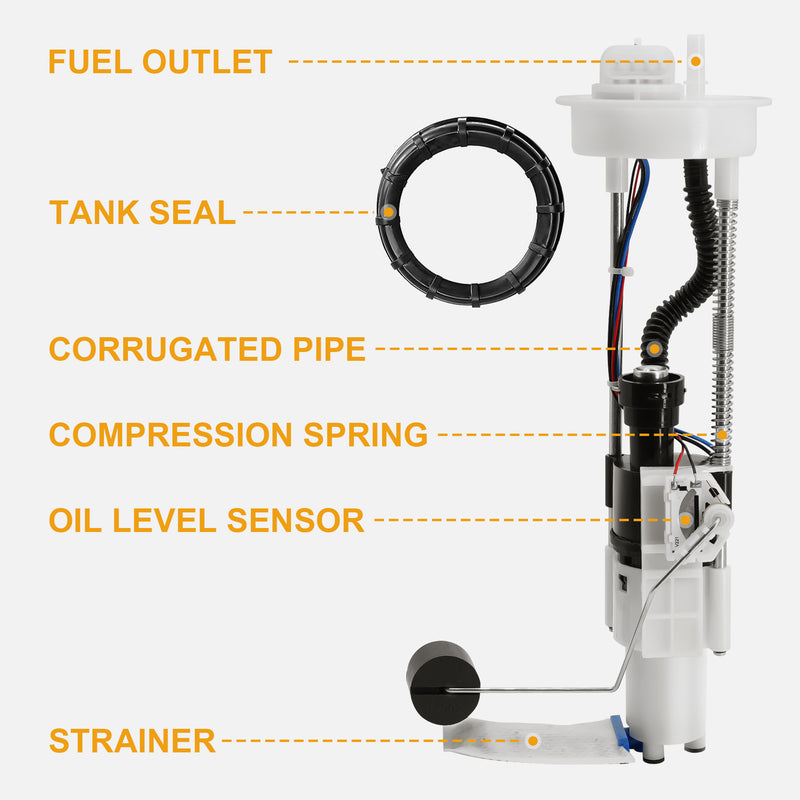 FUEL OUTLET

TANK SEAL

CORRUGATED PIPE

COMPRESSION SPRING

OIL LEVEL SENSOR

STRAINER