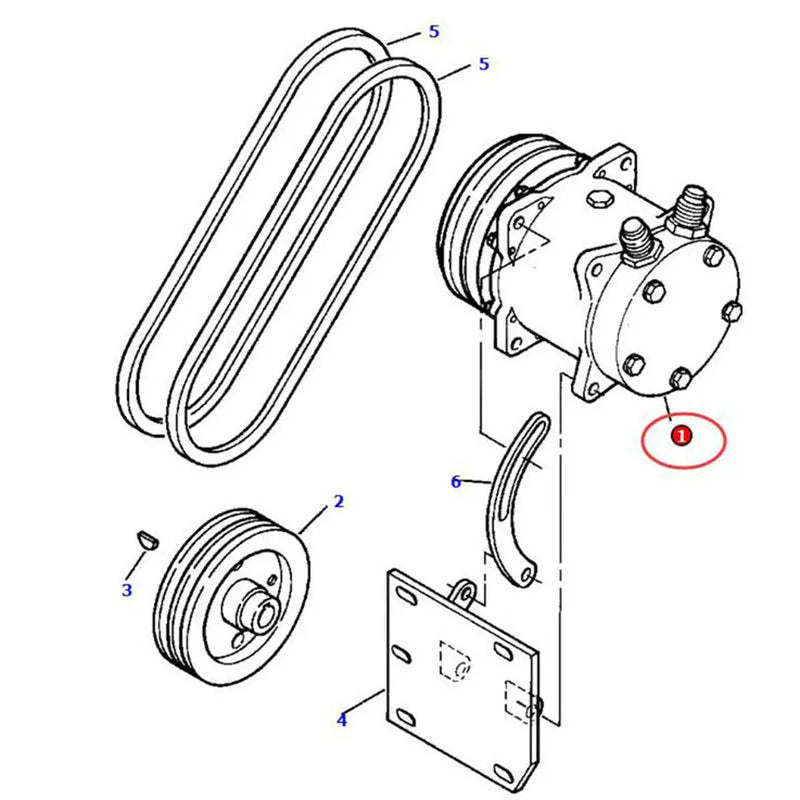 5
5
1
6
2
3
4