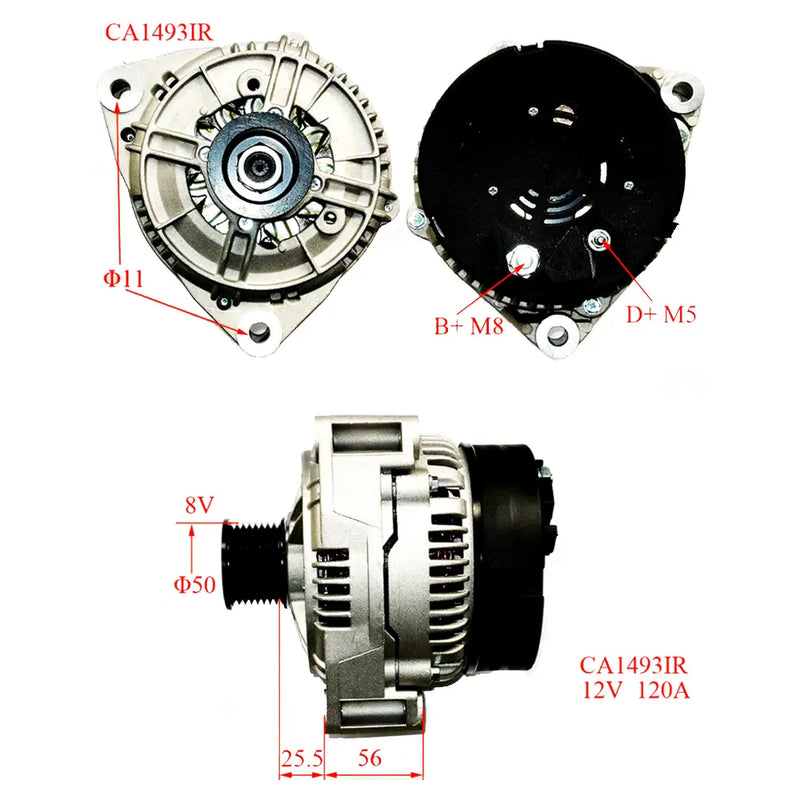 CA1493IR

Φ11

B+ M8

D+ M5

8V

Φ50

25.5

56

CA1493IR
12V 120A