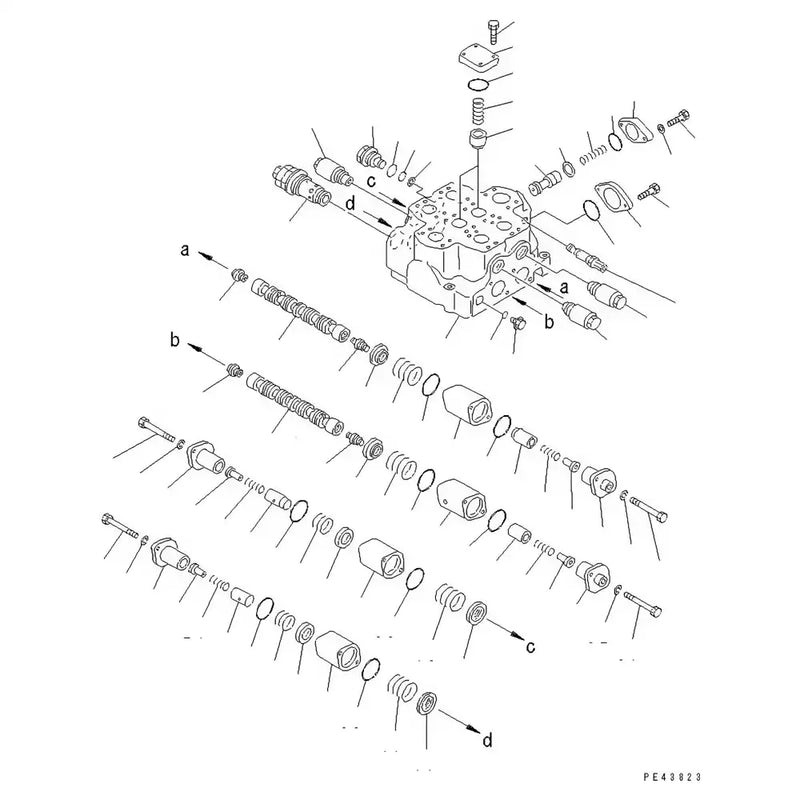 c
d
a
a
b
b
c
d
PE43823