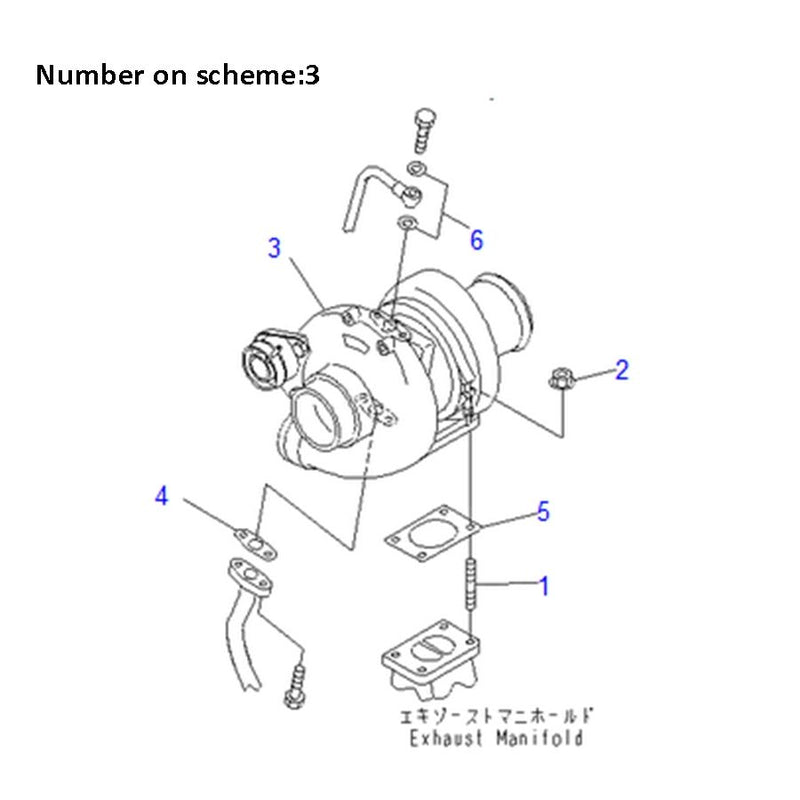 Number on scheme:3

6

3

2

4

5

1

エキゾーストマニホールド
Exhaust Manifold