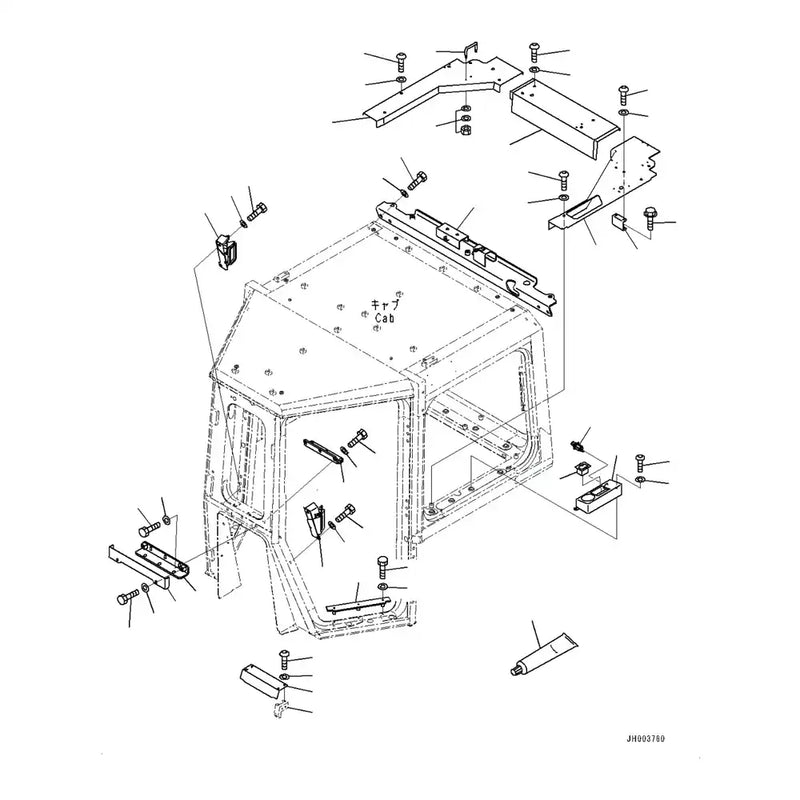 キャブ
Cab

JH003760