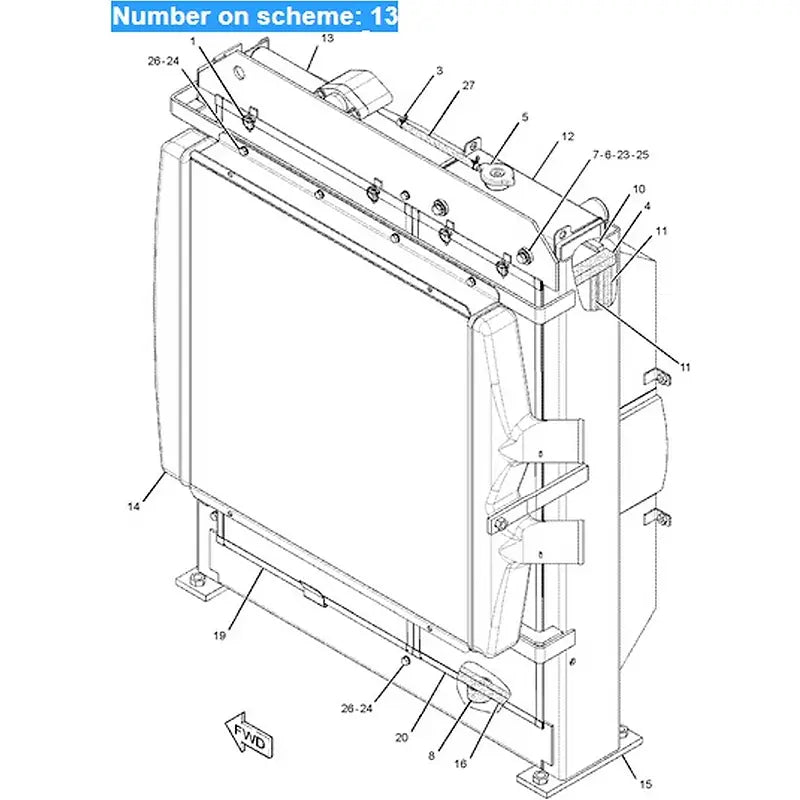 Number on scheme: 13

1
13
26-24
3
27
5
12
7-6-23-25
10
4
11
11
14
19
26-24
20
8
16
15
FWD