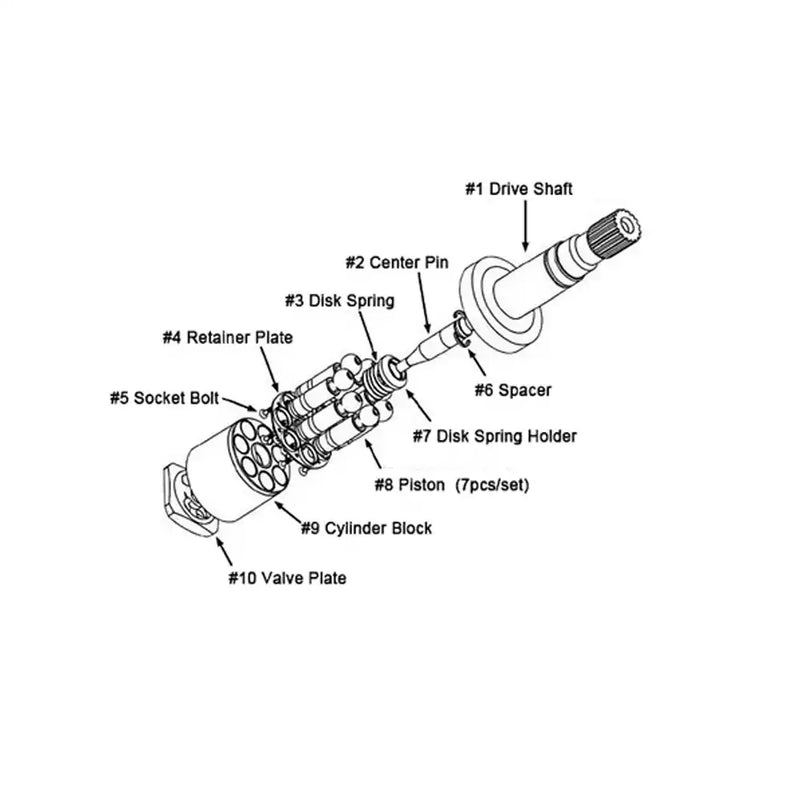 #1 Drive Shaft

#2 Center Pin

#3 Disk Spring

#4 Retainer Plate

#5 Socket Bolt

#6 Spacer

#7 Disk Spring Holder

#8 Piston (7pcs/set)

#9 Cylinder Block

#10 Valve Plate