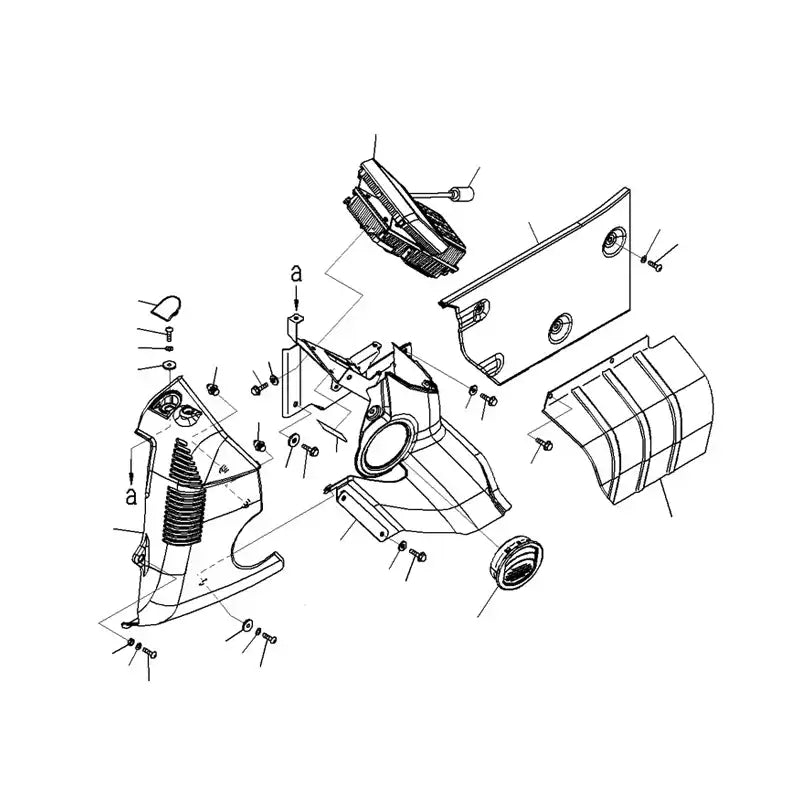 a

a