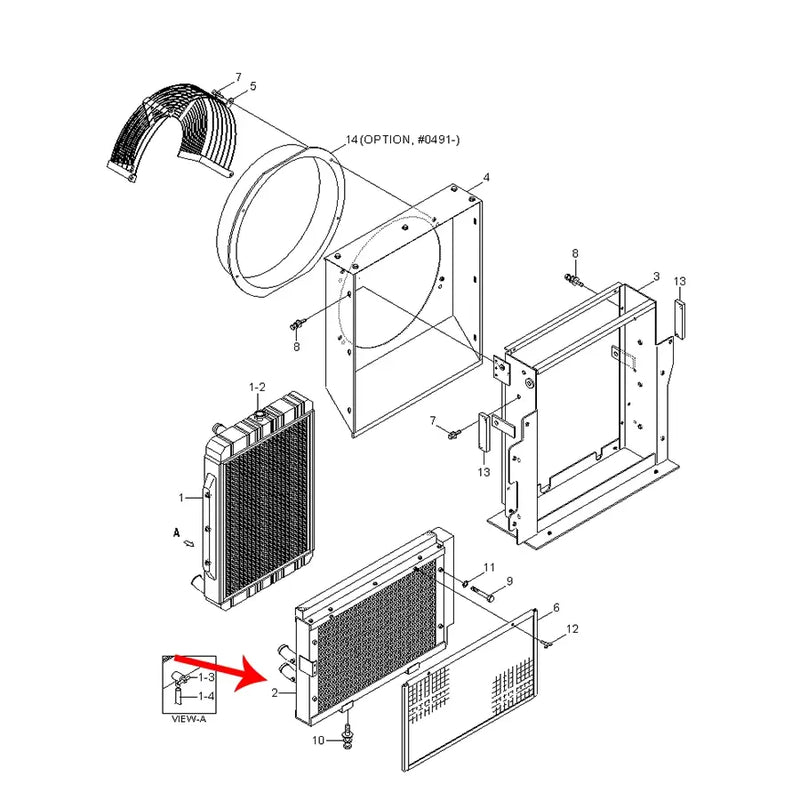 7
5
14(OPTION, #0491-)
4
8
3
13
8
1-2
7
13
1
A
11
9
6
12
1-3
1-4
VIEW-A
2
10