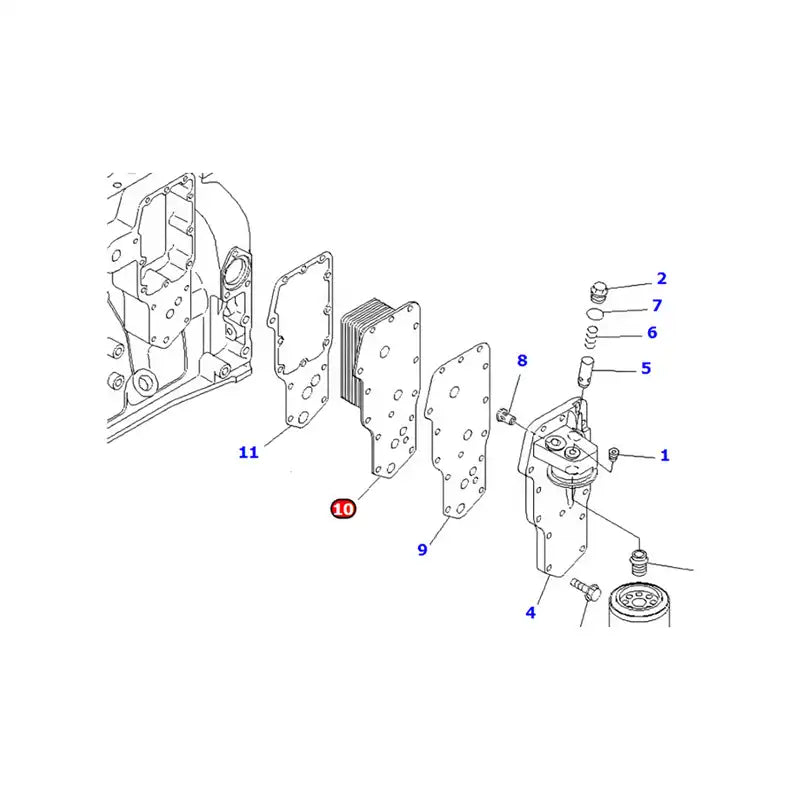 2
7
6
5
8
1
11
10
9
4