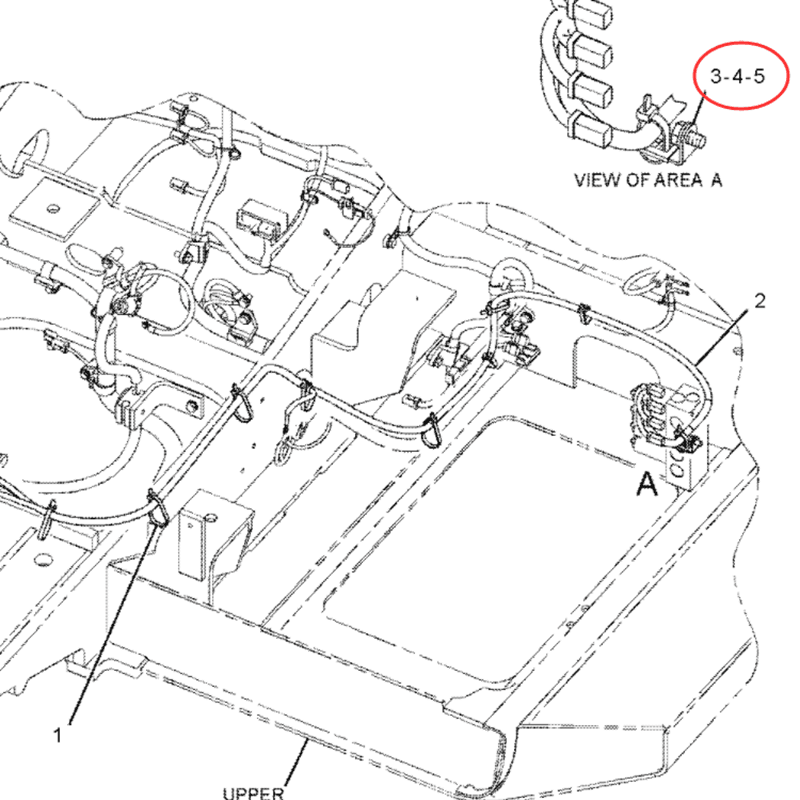 3-4-5

VIEW OF AREA A

2

A

1

UPPER