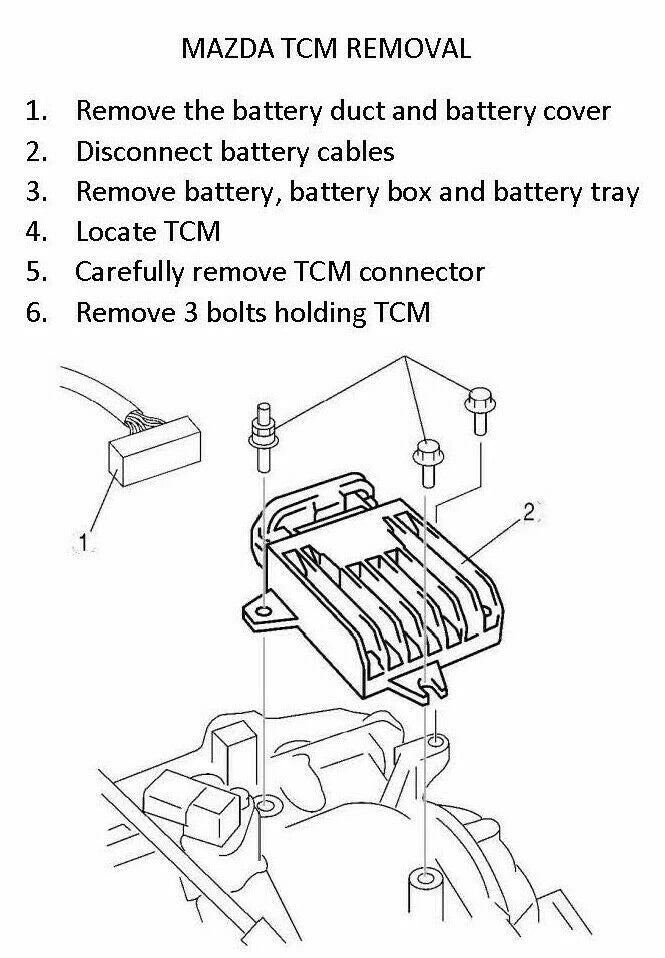 MAZDA TCM REMOVAL

1. Remove the battery duct and battery cover
2. Disconnect battery cables
3. Remove battery, battery box and battery tray
4. Locate TCM
5. Carefully remove TCM connector
6. Remove 3 bolts holding TCM

1

2