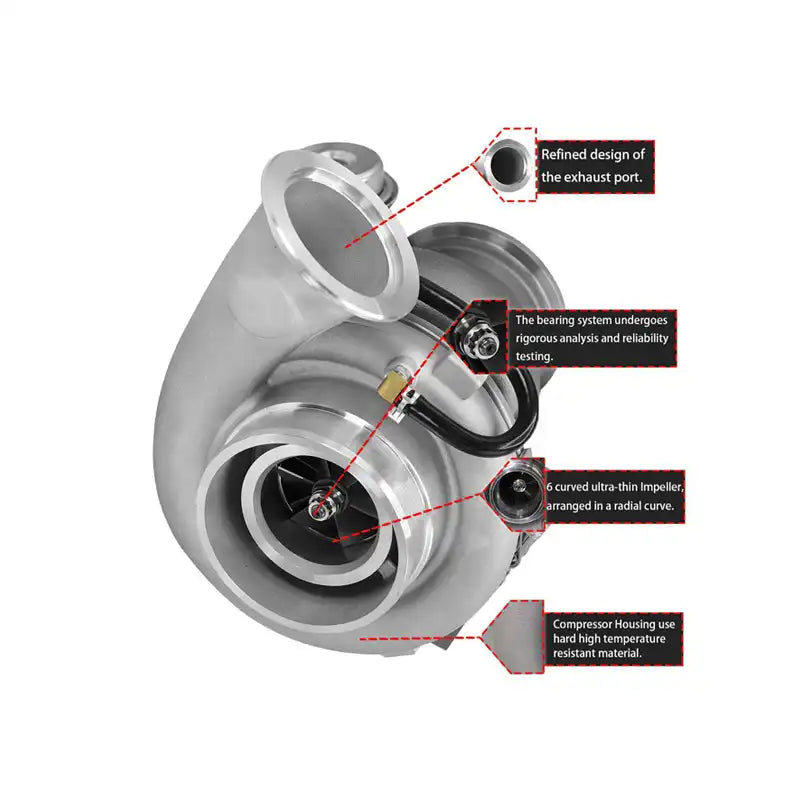 Refined design of the exhaust port.

The bearing system undergoes rigorous analysis and reliability testing.

6 curved ultra-thin Impeller, arranged in a radial curve.

Compressor Housing use hard high temperature resistant material.