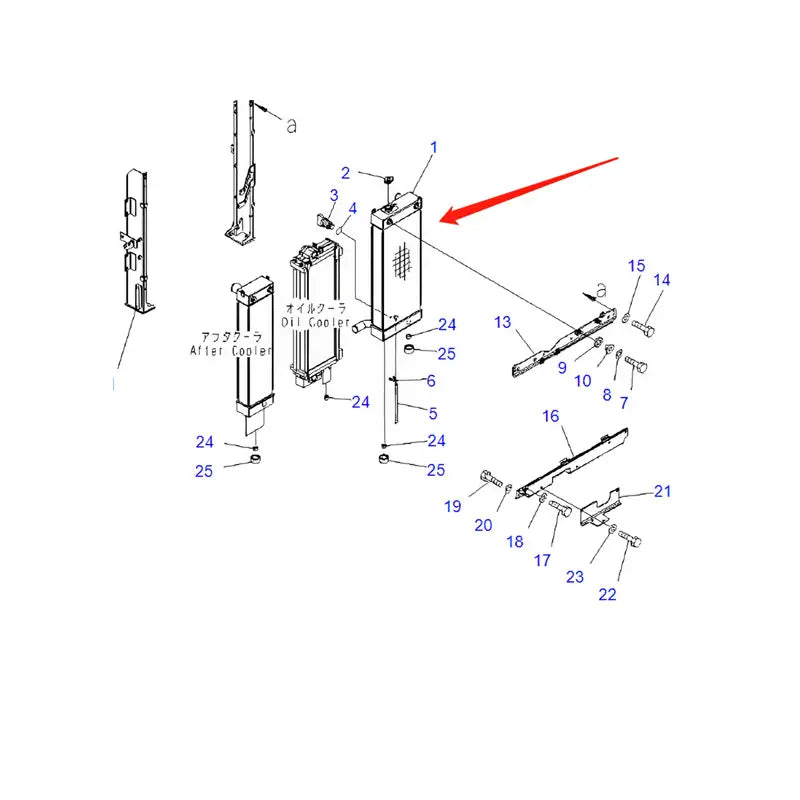 a
1
2
3
4
オイルクーラ
Oil Cooler
アフタクーラ
After Cooler
24
25
6
5
24
24
25
24
25
a
15
14
13
9
10
8
7
16
21
19
20
18
17
23
22