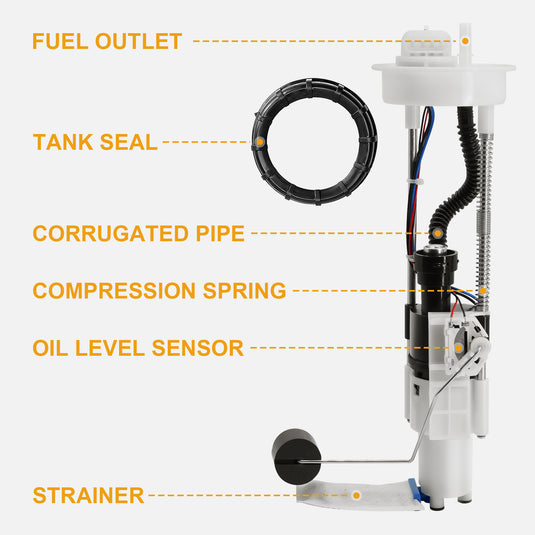 FUEL OUTLET

TANK SEAL

CORRUGATED PIPE

COMPRESSION SPRING

OIL LEVEL SENSOR

STRAINER