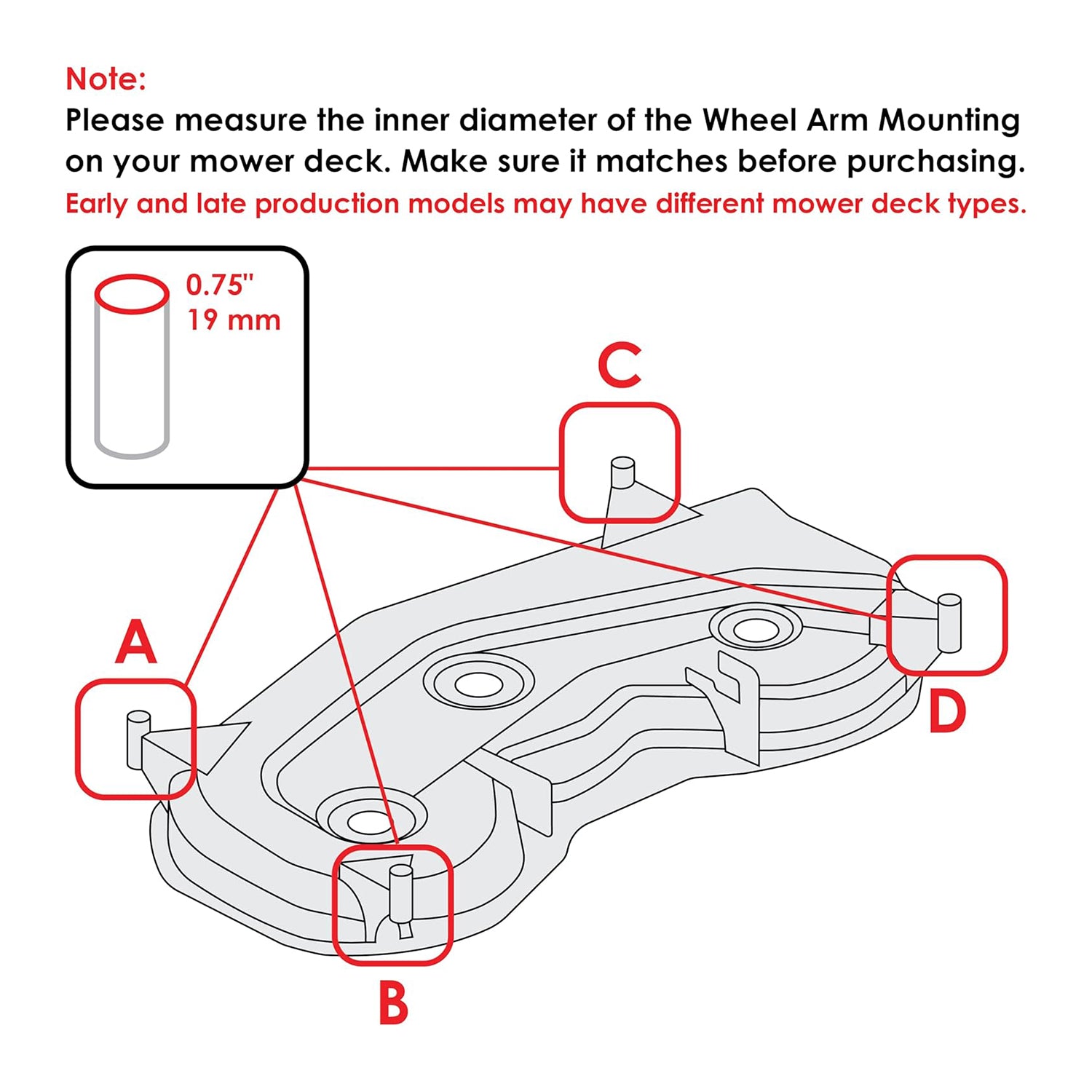 Note:
Please measure the inner diameter of the Wheel Arm Mounting on your mower deck. Make sure it matches before purchasing.
Early and late production models may have different mower deck types.

0.75"
19 mm

C

A

D

B