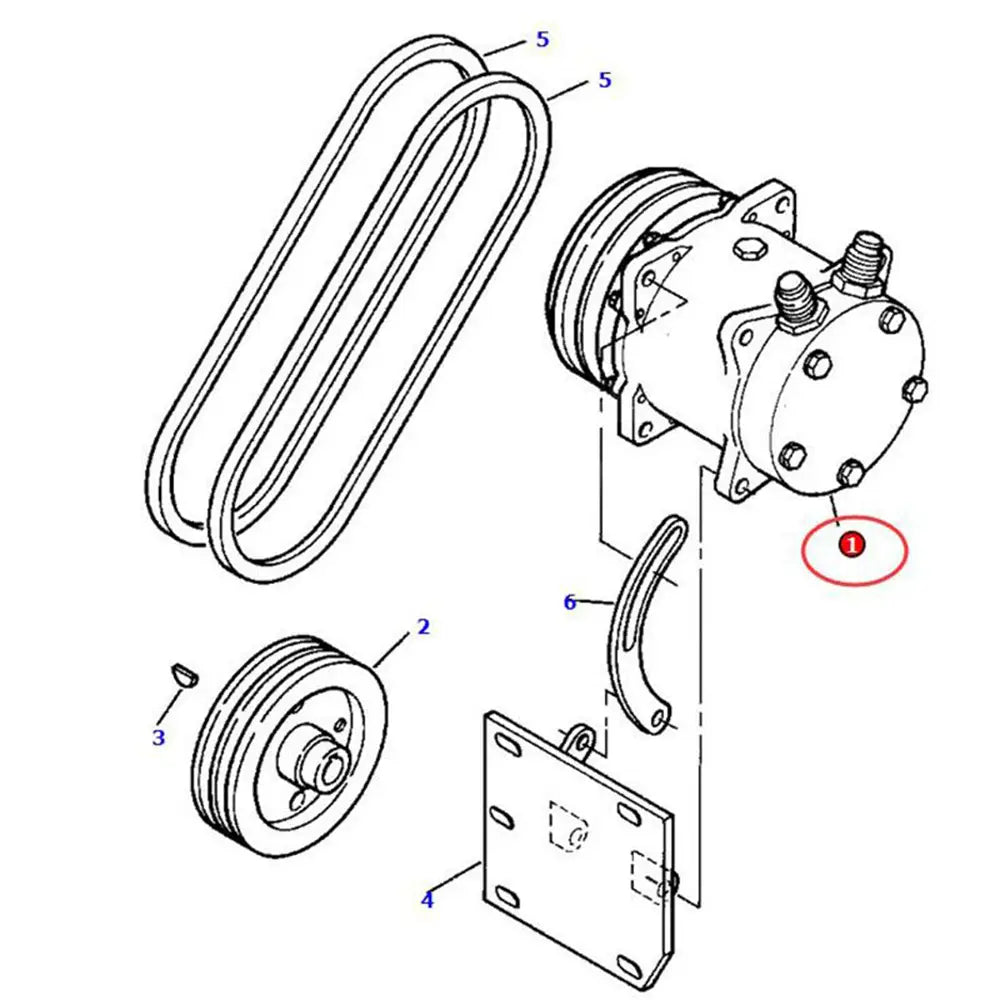 5
5
1
6
2
3
4