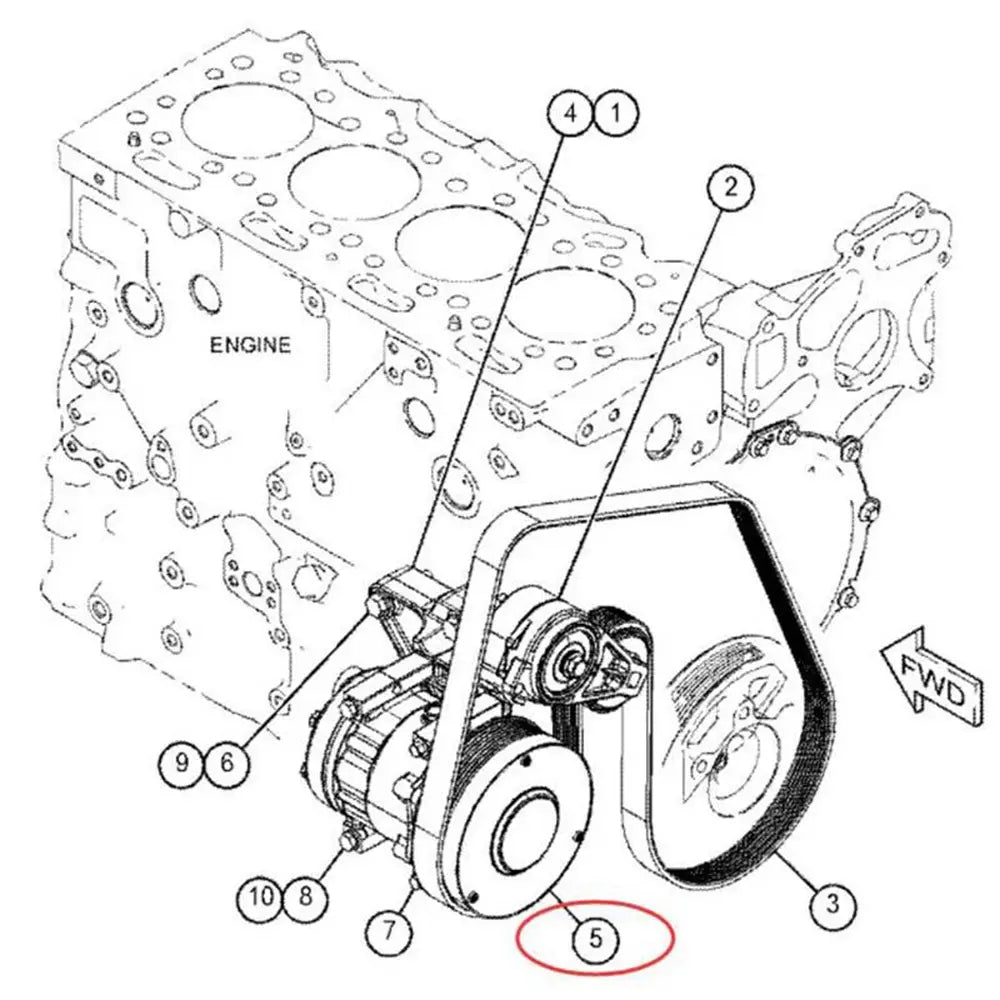 4 1

2

ENGINE

FWD

9 6

10 8

7

5

3