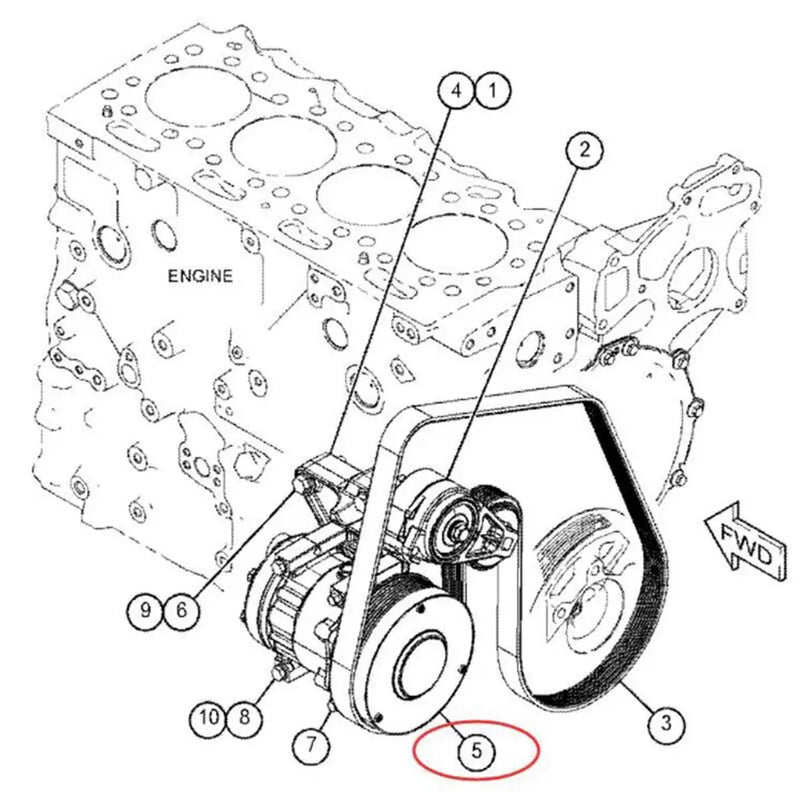 4 1
2
ENGINE
FWD
9 6
10 8
7
5
3