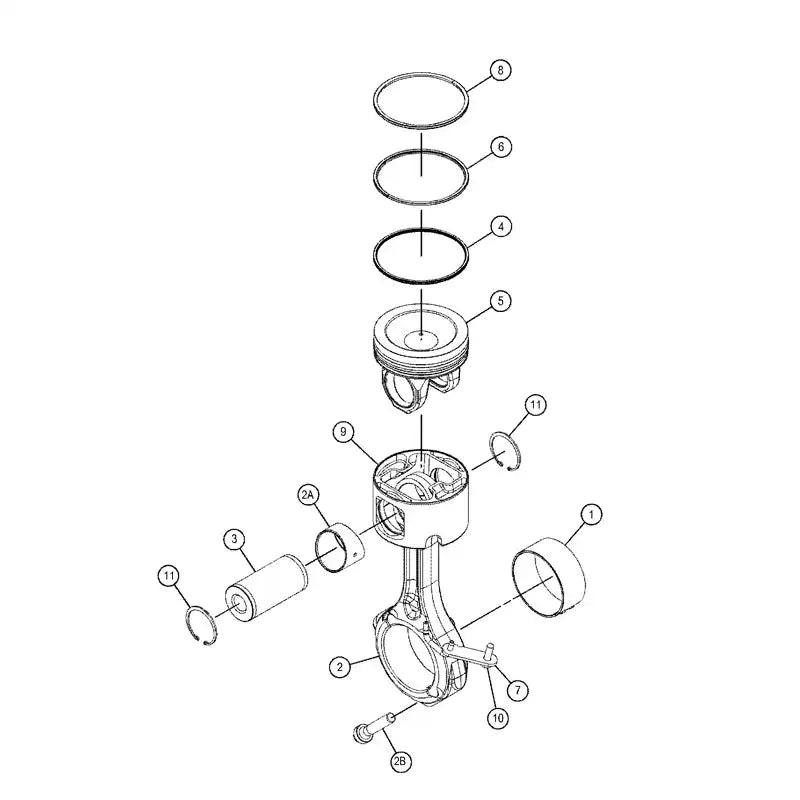 8
6
4
5
11
9
2A
1
3
11
2
7
10
2B