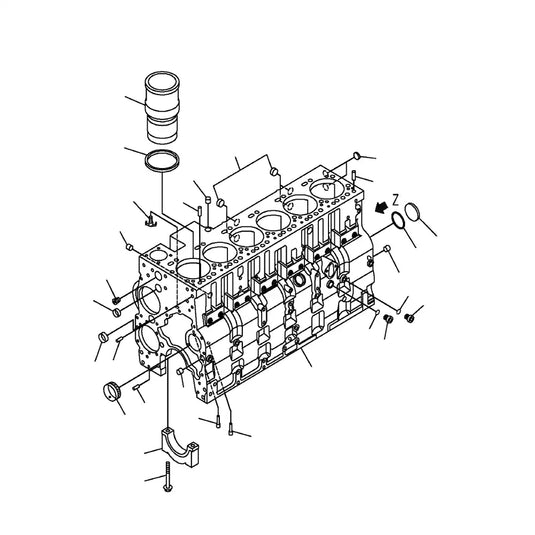 Z