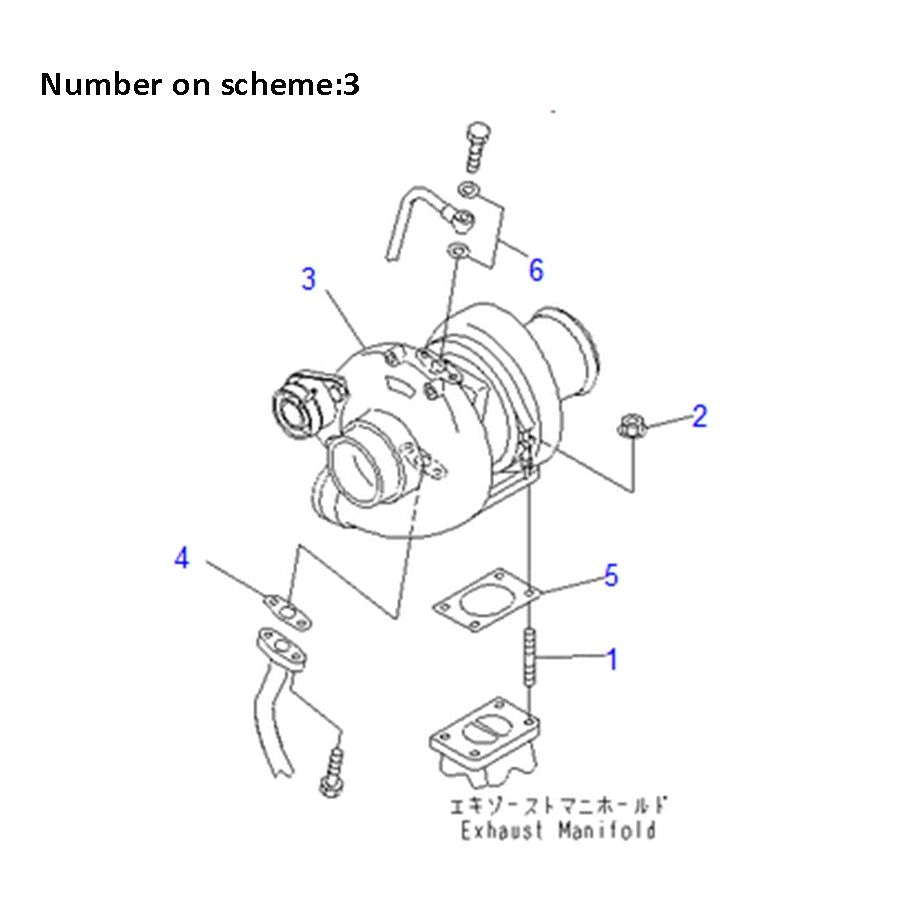 Number on scheme:3

6
3
2
4
5
1

エキゾーストマニホールド
Exhaust Manifold