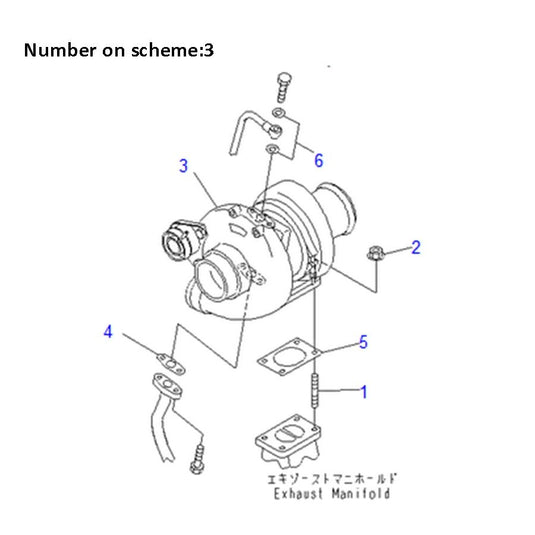 Number on scheme:3

6

3

2

4

5

1

エキゾーストマニホールド
Exhaust Manifold