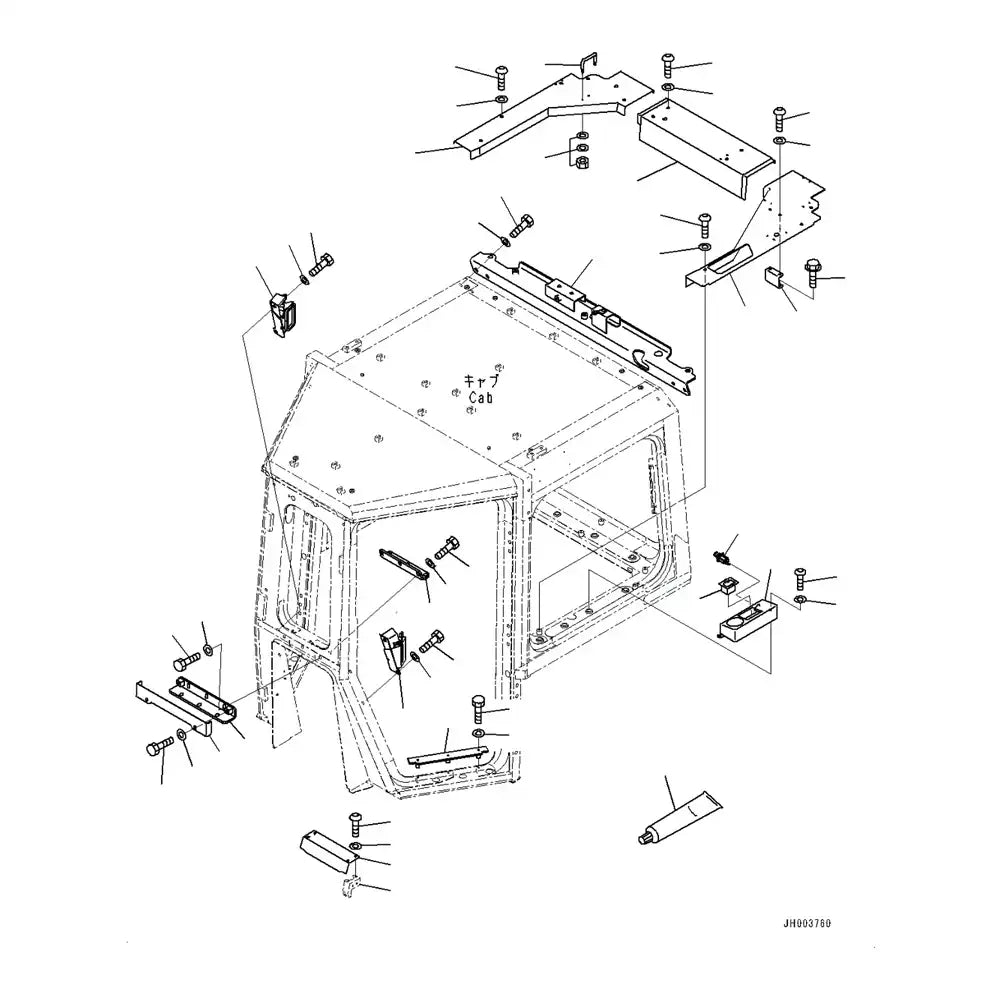 キャブ
Cab

JH003760