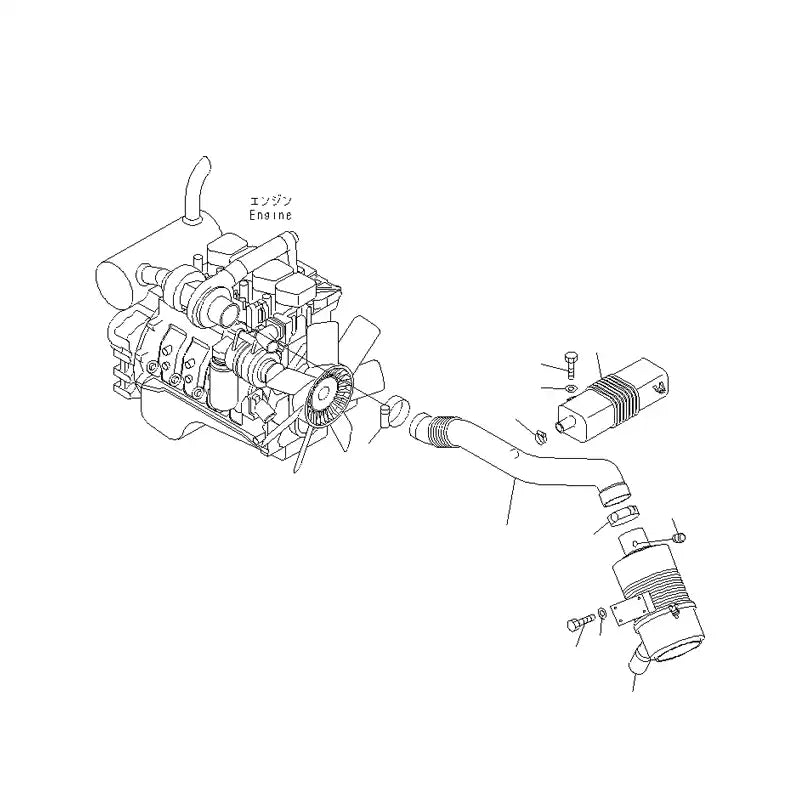 エンジン
Engine