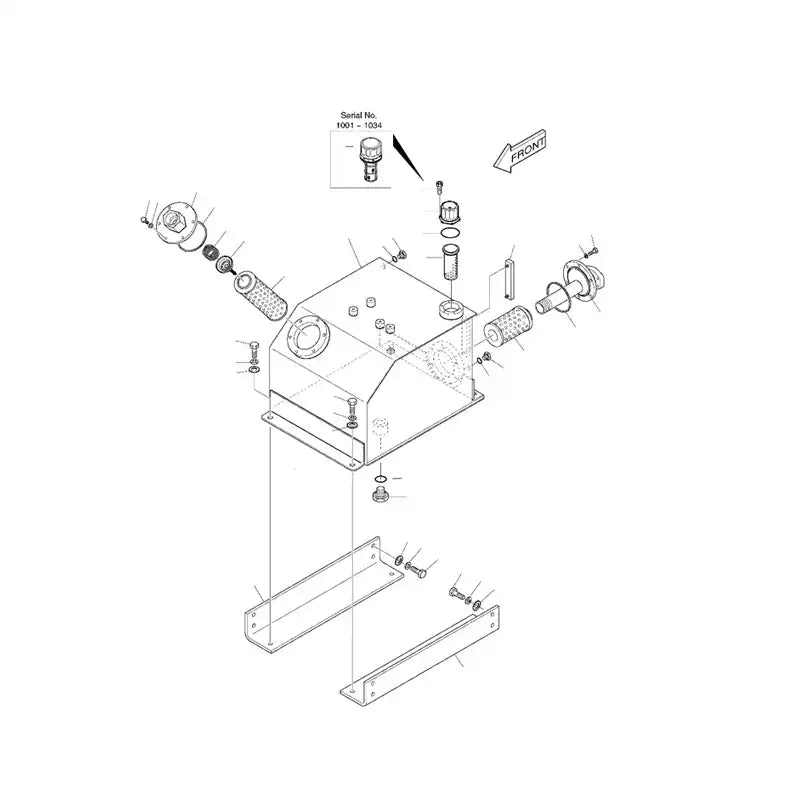 Serial No.
1001 ~ 1034

FRONT