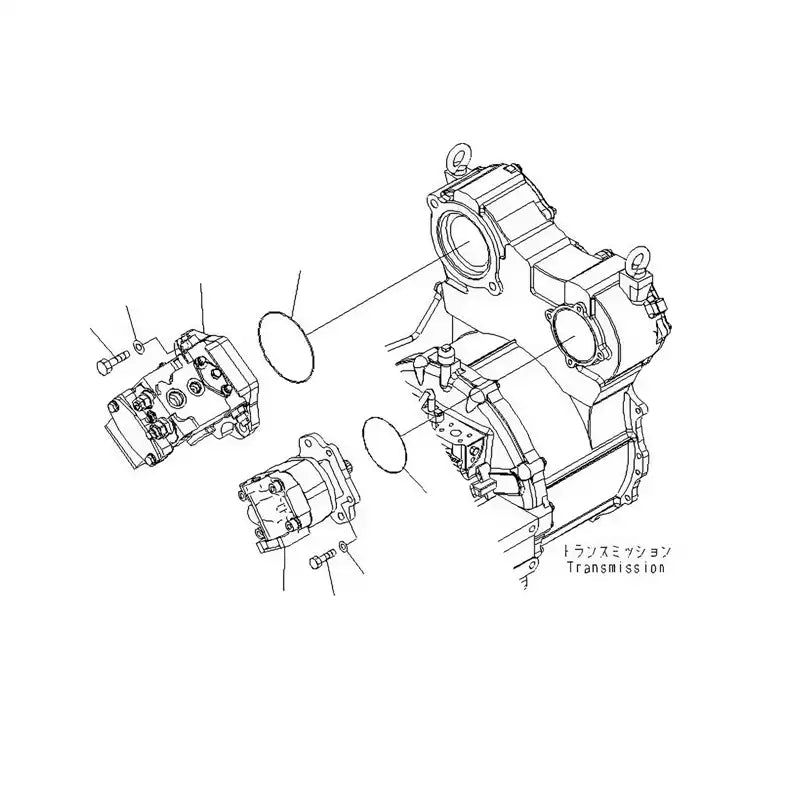 トランスミッション
Transmission