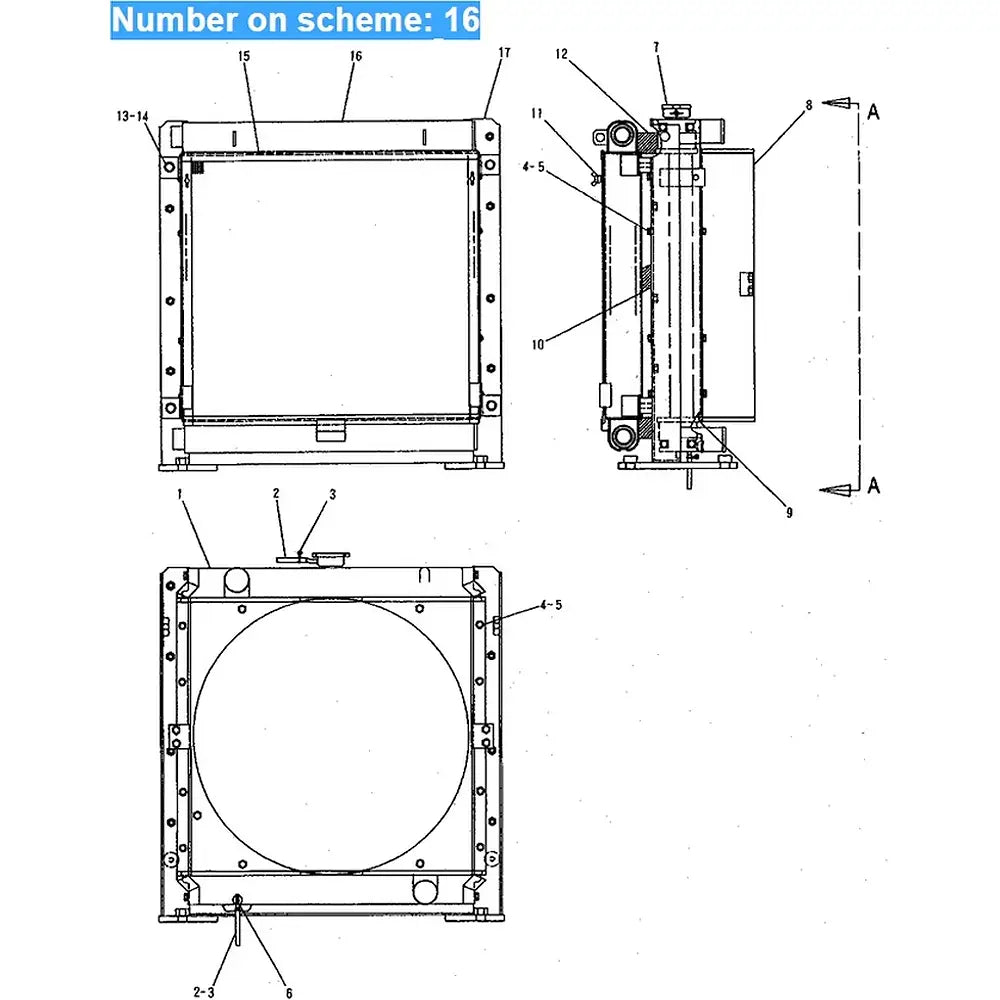 Number on scheme: 16

15
16
17
13-14
12
7
8
A
11
4-5
10
9
A
1
2
3
4~5
2-3
6