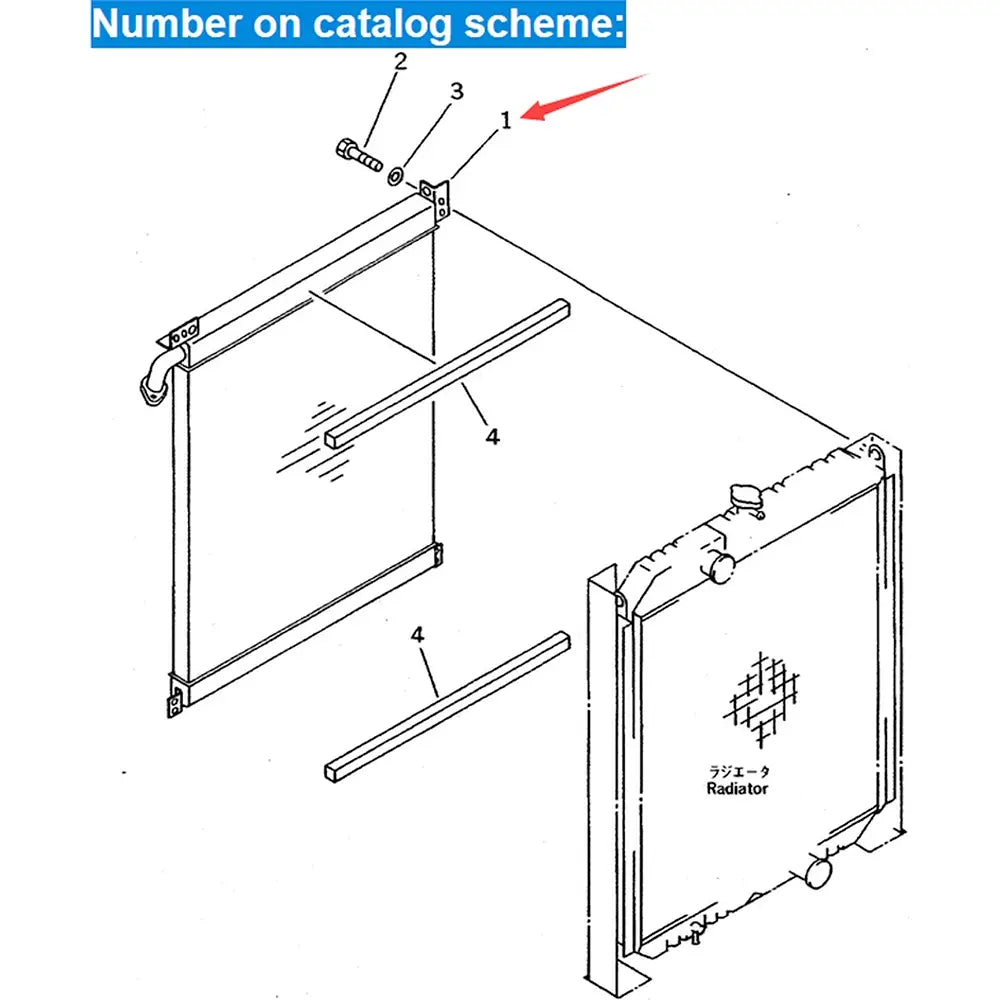 Number on catalog scheme:

2
3
1
4
4
ラジエータ
Radiator