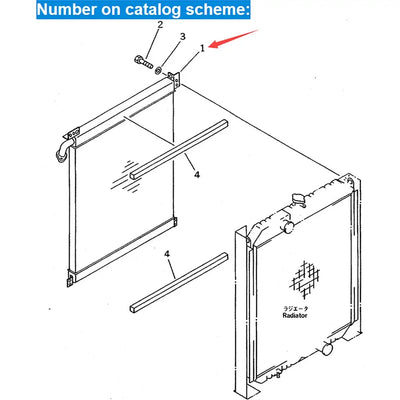 Number on catalog scheme:

2
3
1
4
4
ラジエータ
Radiator