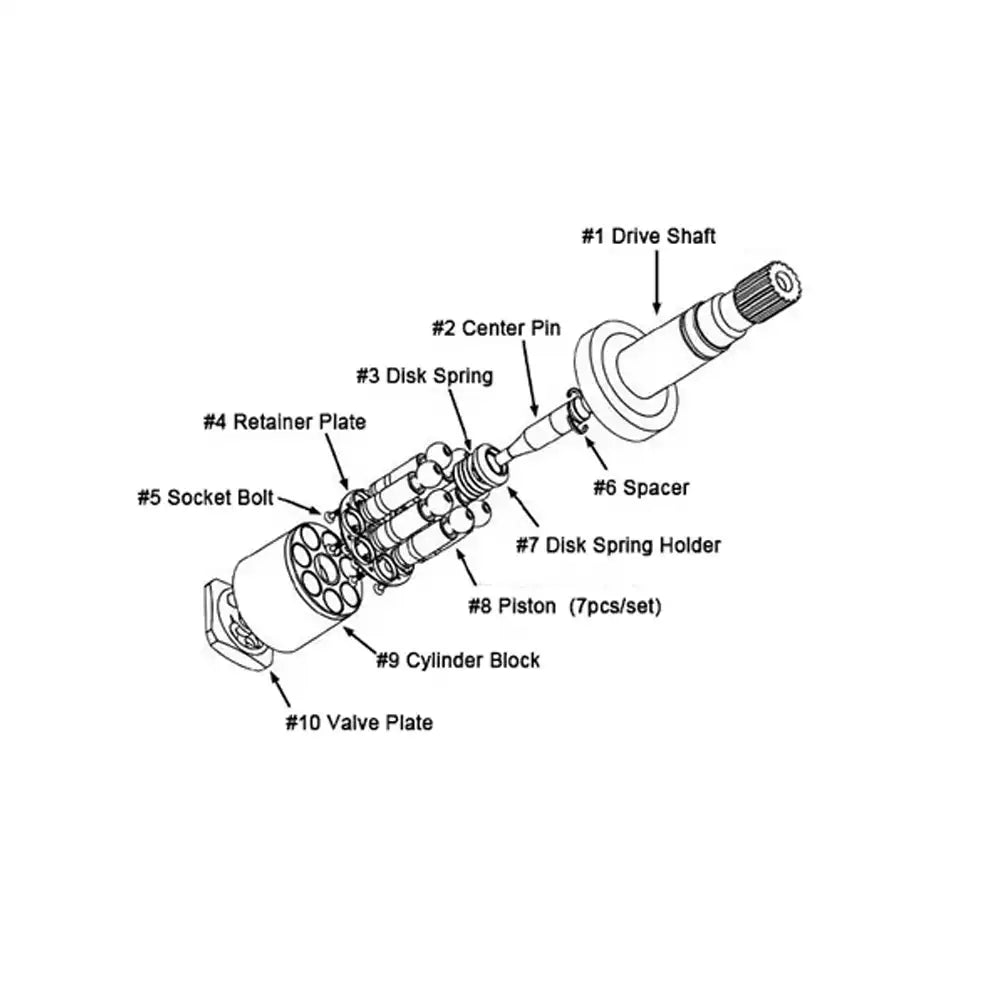 #1 Drive Shaft

#2 Center Pin

#3 Disk Spring

#4 Retainer Plate

#5 Socket Bolt

#6 Spacer

#7 Disk Spring Holder

#8 Piston (7pcs/set)

#9 Cylinder Block

#10 Valve Plate