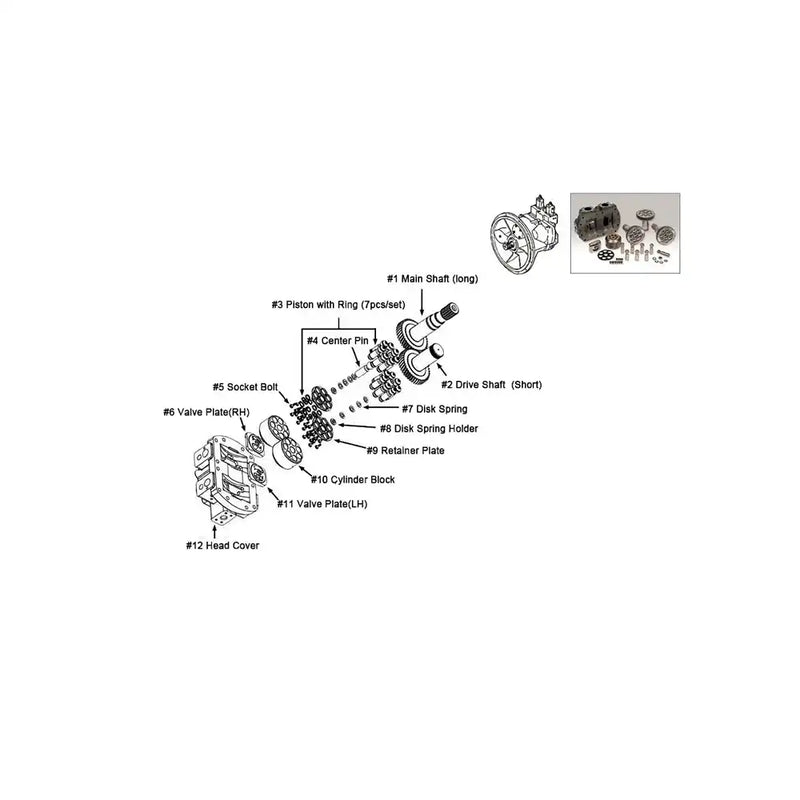 #1 Main Shaft (long)

#3 Piston with Ring (7pcs/set)

#4 Center Pin

#2 Drive Shaft (Short)

#5 Socket Bolt

#6 Valve Plate(RH)

#7 Disk Spring

#8 Disk Spring Holder

#9 Retainer Plate

#10 Cylinder Block

#11 Valve Plate(LH)

#12 Head Cover