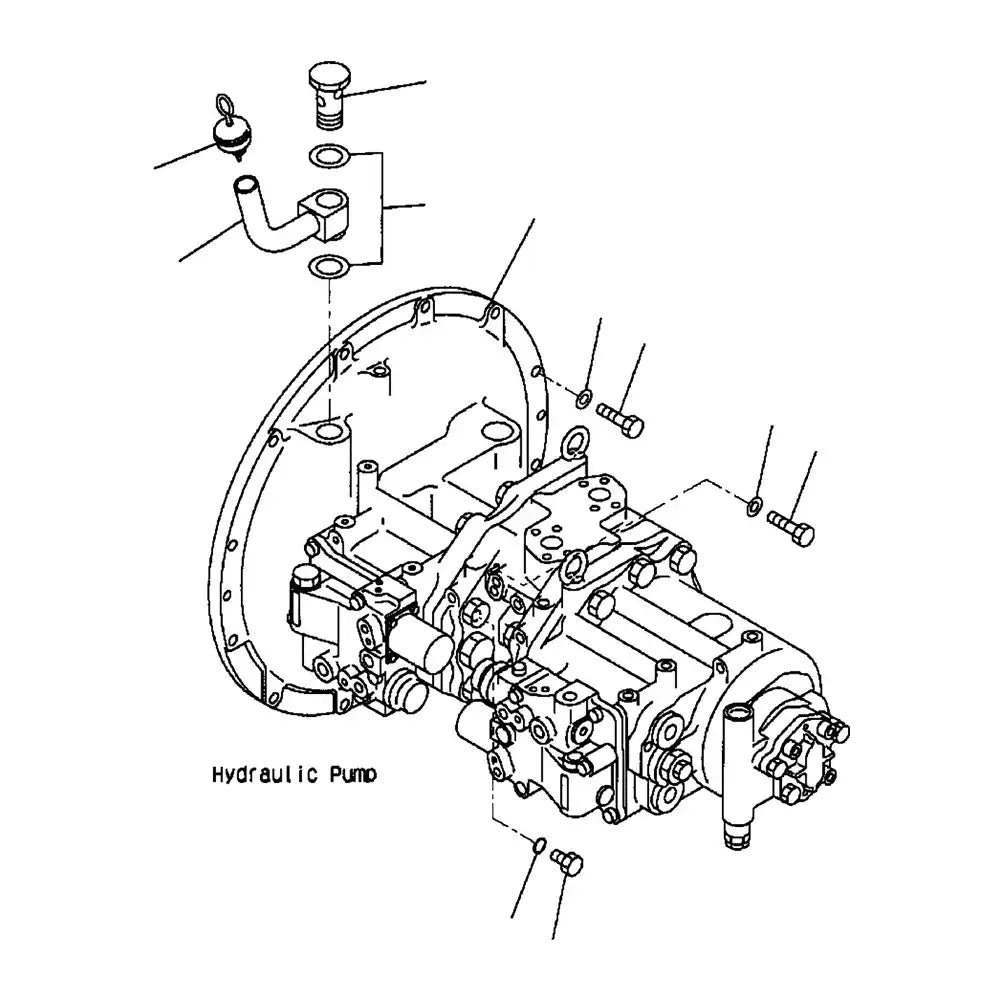 Hydraulic Pump