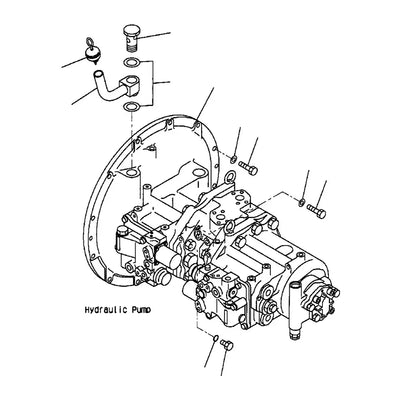 Hydraulic Pump