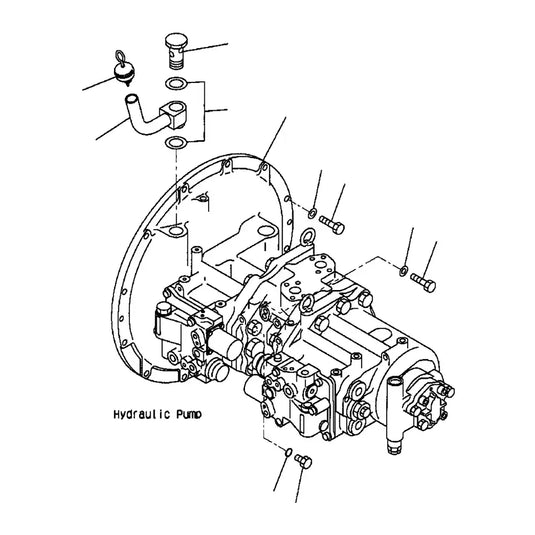 Hydraulic Pump