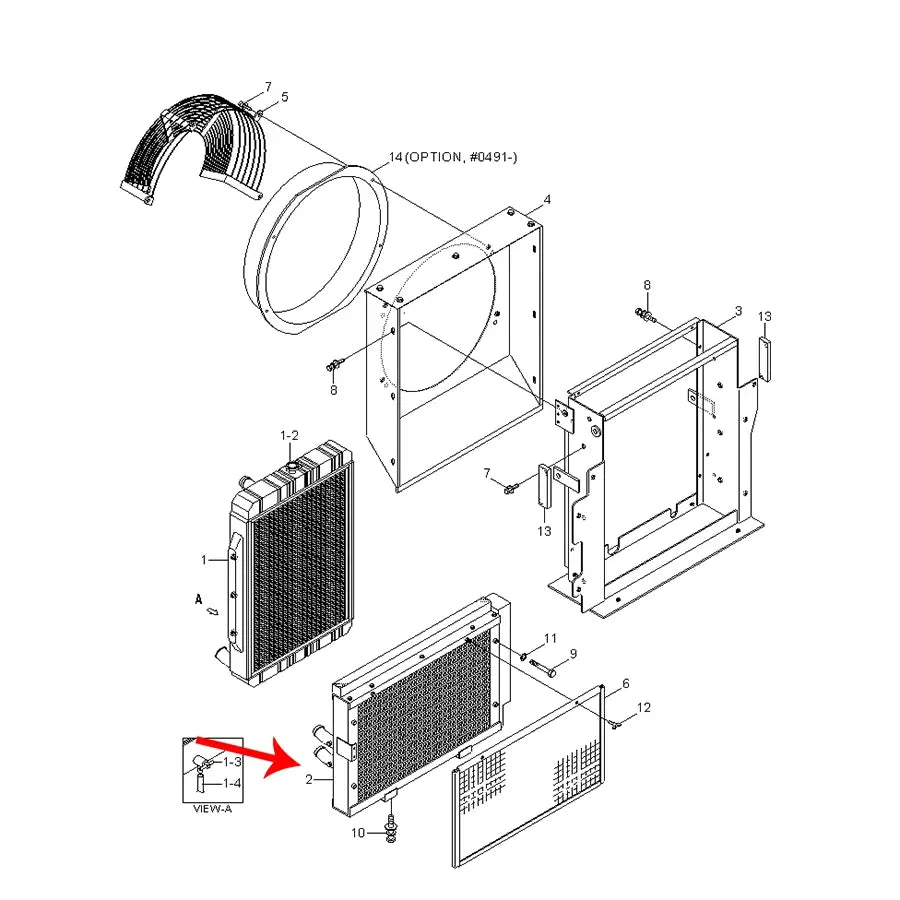 7
5
14(OPTION, #0491-)
4
8
3
13
8
1-2
7
13
1
A
11
9
6
12
1-3
1-4
VIEW-A
2
10