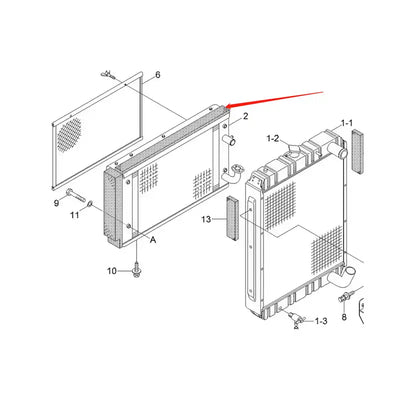 6
2
1-1
1-2
9
11
13
A
10
8
1-3