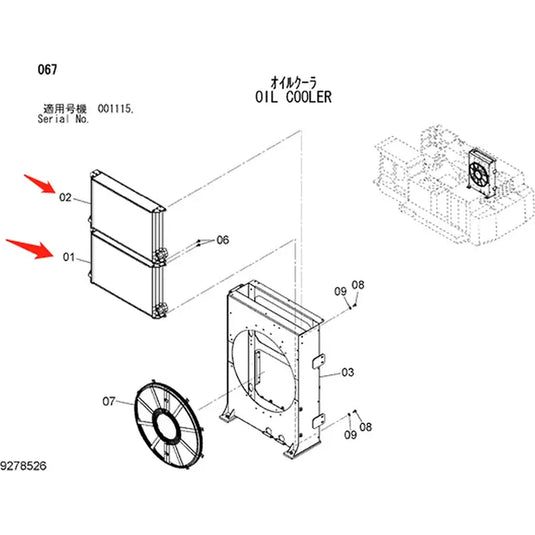 067

オイルクーラ
OIL COOLER

適用号機 001115.
Serial No.

02
06
01
09
08
03
07
09
08
9278526