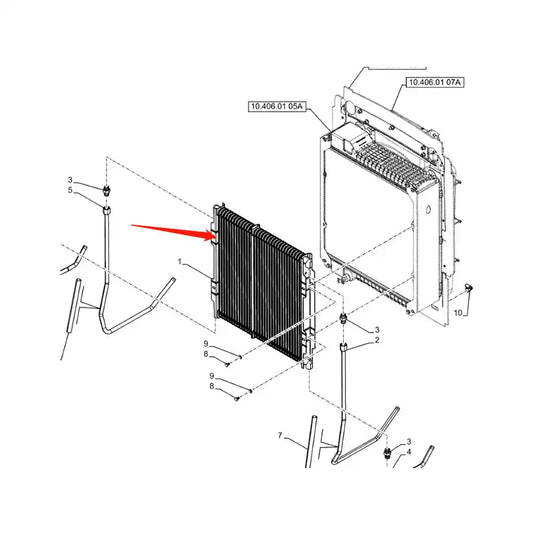 10.406.01 07A
10.406.01 05A
3
5
1
10
3
2
9
8
9
8
7
3
4