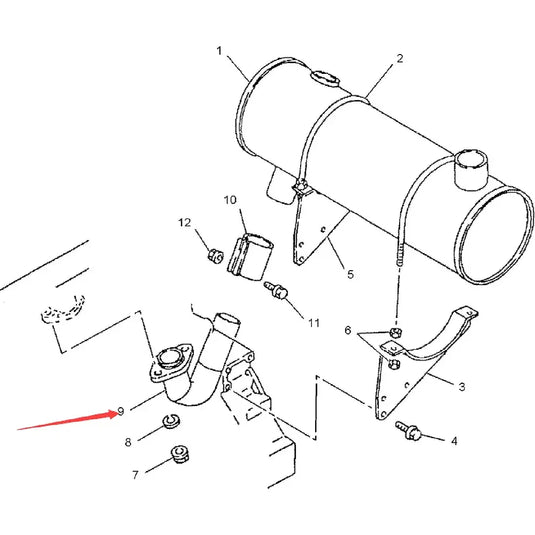 1
2
10
12
5
11
6
3
9
8
4
7