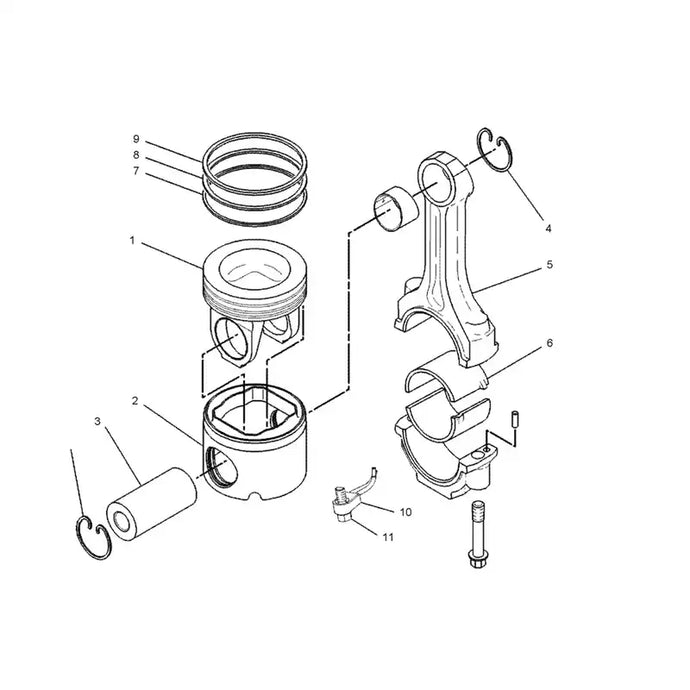 9
8
7
1
2
3
4
5
6
10
11