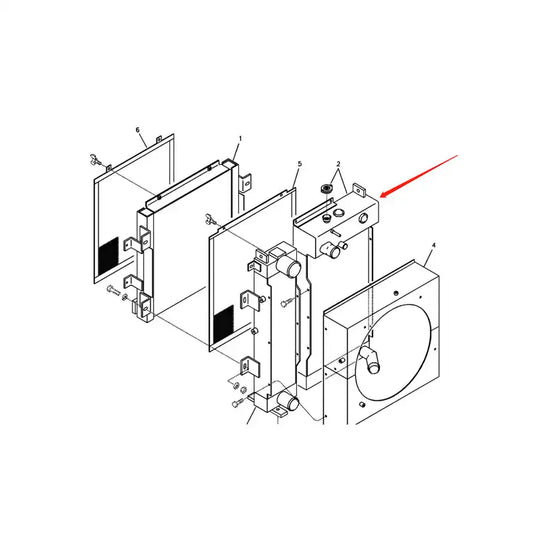 6
1
5
2
4