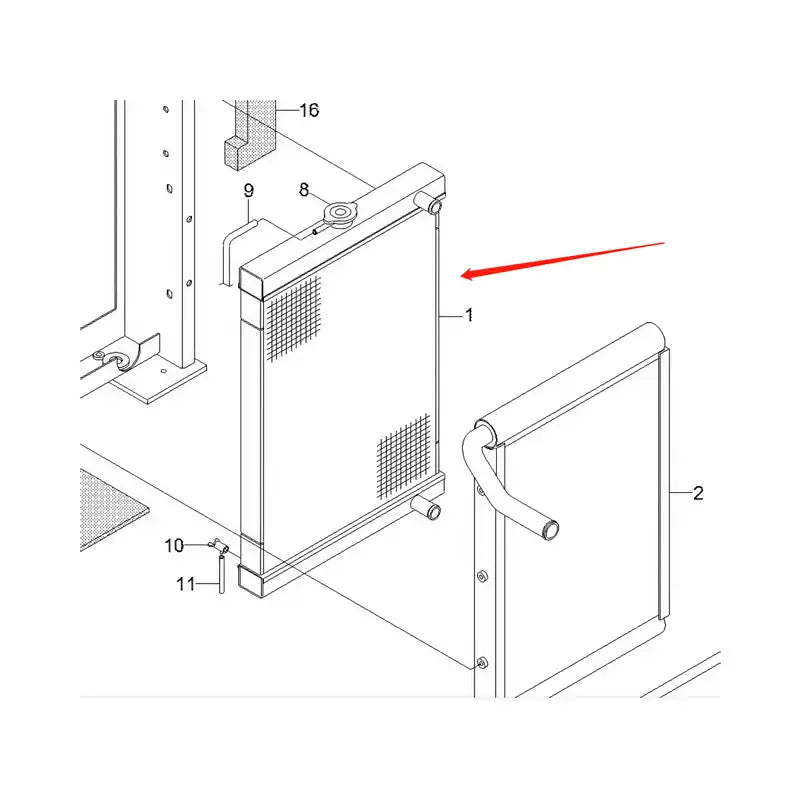 16
9
8
1
2
10
11