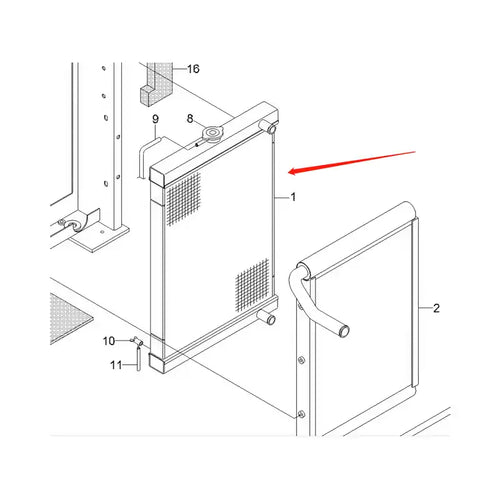 16
9
8
1
2
10
11