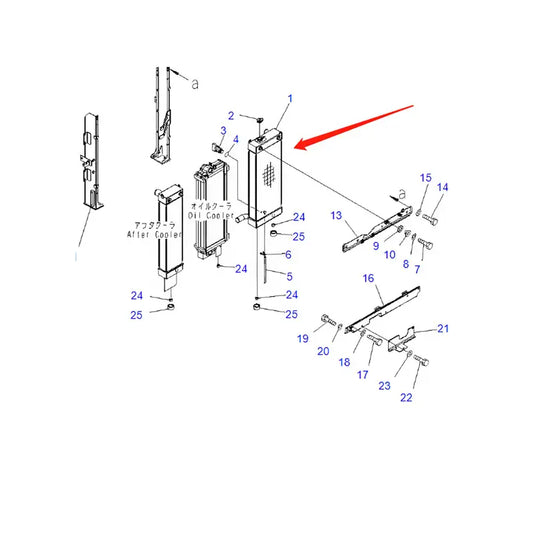 a

1

2

3

4

オイルクーラ
Oil Cooler

アフタクーラ
After Cooler

24

25

6

5

24

24

25

24

25

a

15

14

13

9

10

8

7

16

21

19

20

18

17

23

22